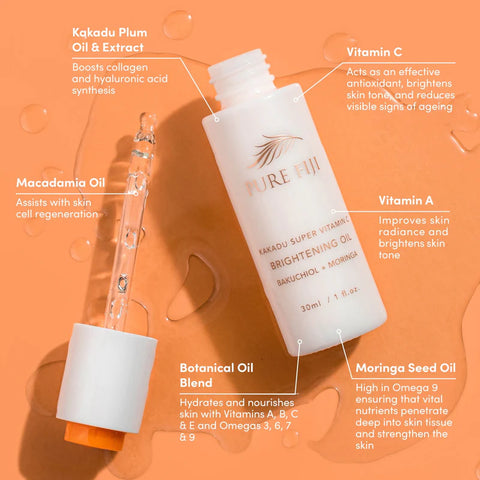 Kakadu Plum Oil & Extract

Boosts collagen and hyaluronic acid synthesis

Vitamin C

Acts as an effective antioxidant, brightens skin tone, and reduces visible signs of ageing

Macadamia Oil

Assists with skin cell regeneration

PURE FIJI

KAKADU SUPER VITAMIN C
BRIGHTENING OIL
BAKUCHIOL + MORINGA

30ml / 1 fl.oz.

Vitamin A

Improves skin radiance and brightens skin tone

Botanical Oil Blend

Hydrates and nourishes skin with Vitamins A, B, C & E and Omegas 3, 6, 7 & 9

Moringa Seed Oil

High in Omega 9 ensuring that vital nutrients penetrate deep into skin tissue and strengthen the skin